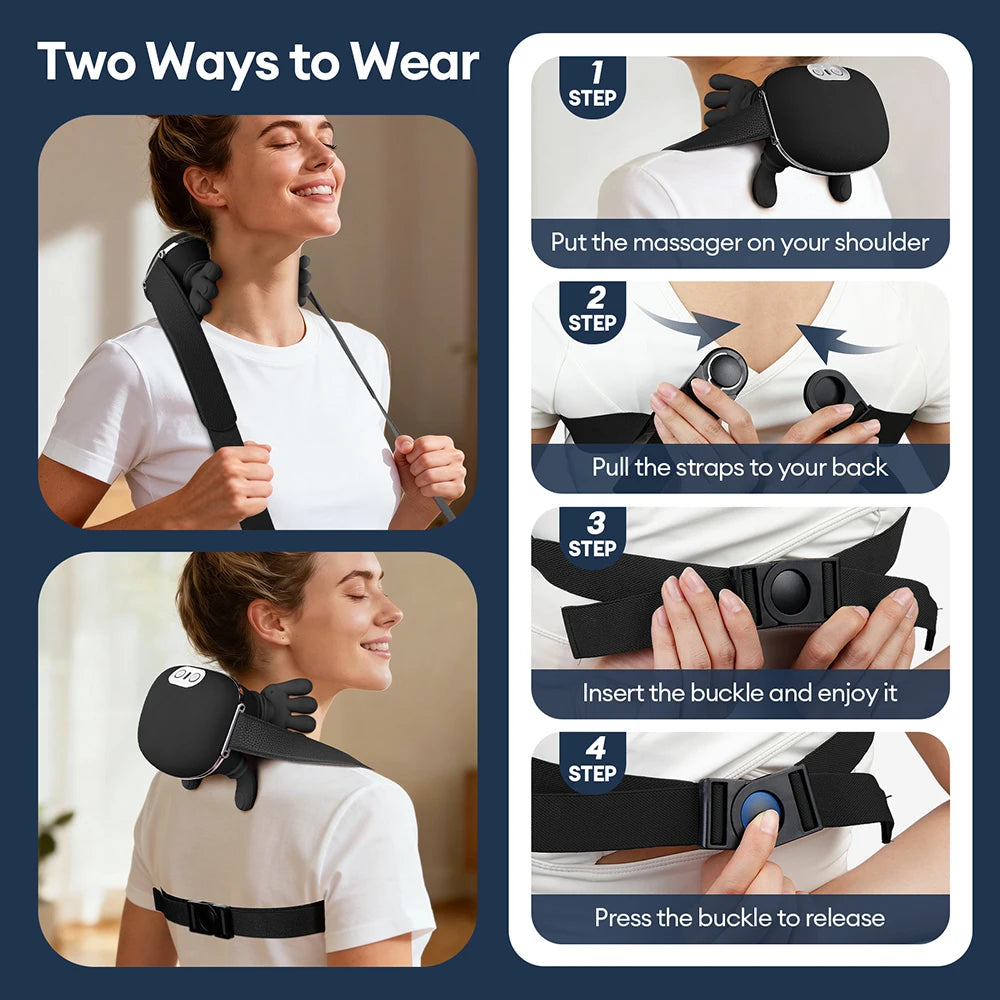 Two Ways to Wear

1
STEP
Put the massager on your shoulder

2
STEP
Pull the straps to your back

3
STEP
Insert the buckle and enjoy it

4
STEP
Press the buckle to release